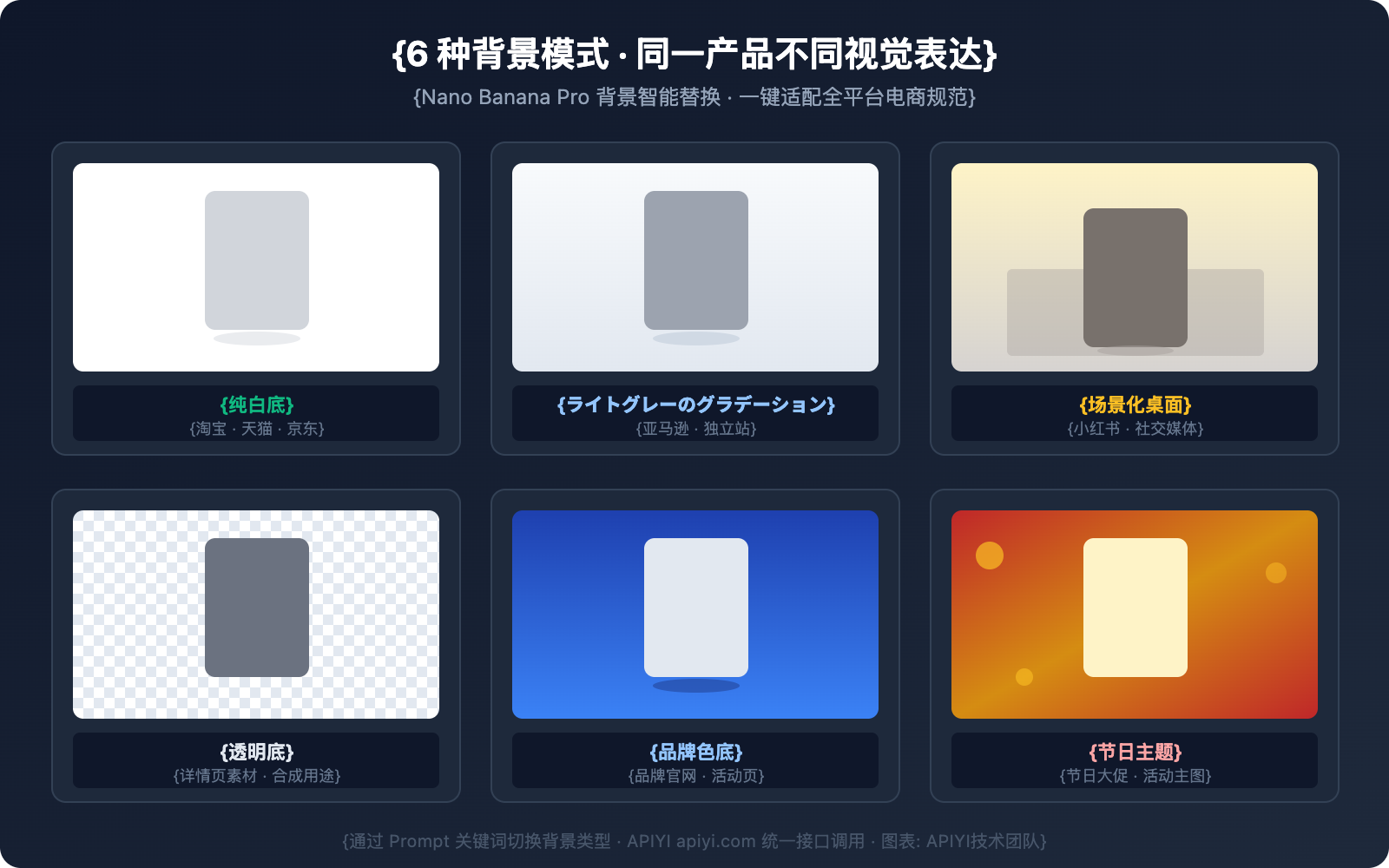 {6 种背景模式 · 同一产品不同视觉表达}
{Nano Banana Pro 背景智能替换 · 一键适配全平台电商规范}

{纯白底}
{淘宝 · 天猫 · 京东}

{ライトグレーのグラデーション}
{亚马逊 · 独立站}

{场景化桌面}
{小红书 · 社交媒体}

{透明底}
{详情页素材 · 合成用途}

{品牌色底}
{品牌官网 · 活动页}

{节日主题}
{节日大促 · 活动主图}

{通过 Prompt 关键词切换背景类型 · APIYI apiyi.com 统一接口调用 · 图表: APIYI技术团队}